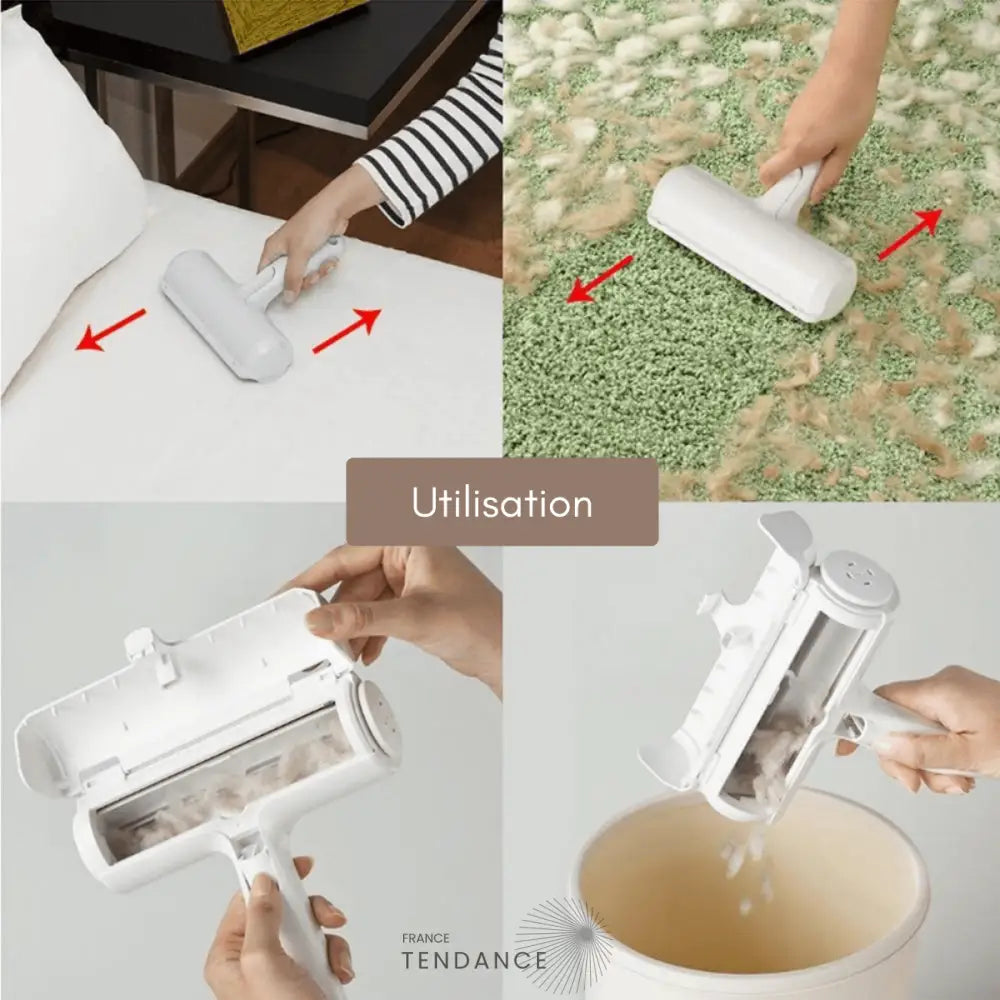 Utilisation

FRANCE
TENDANCE